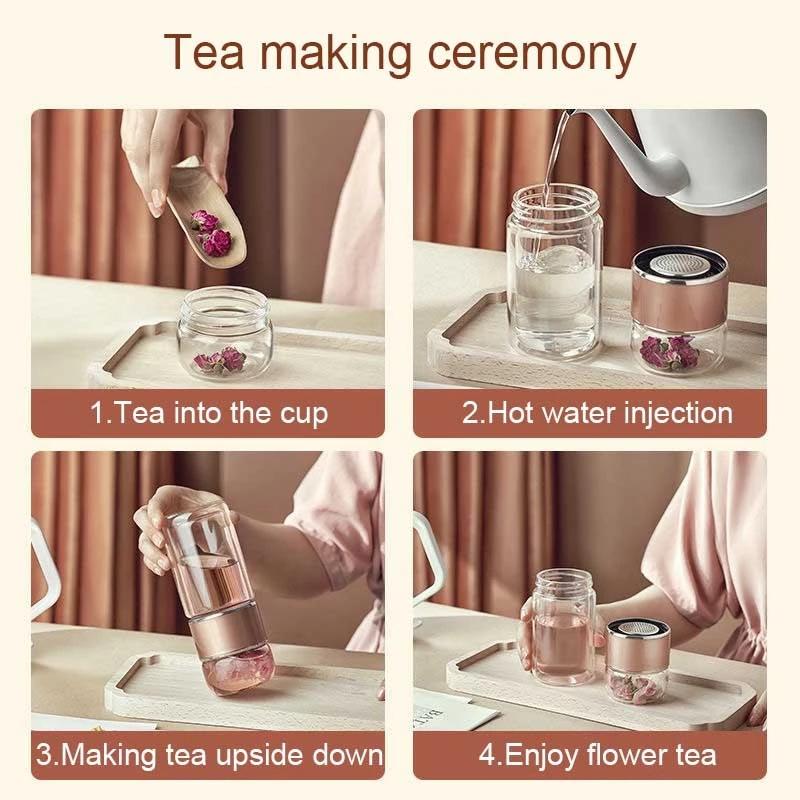 Tea making ceremony

1.Tea into the cup

2.Hot water injection

3.Making tea upside down

4.Enjoy flower tea