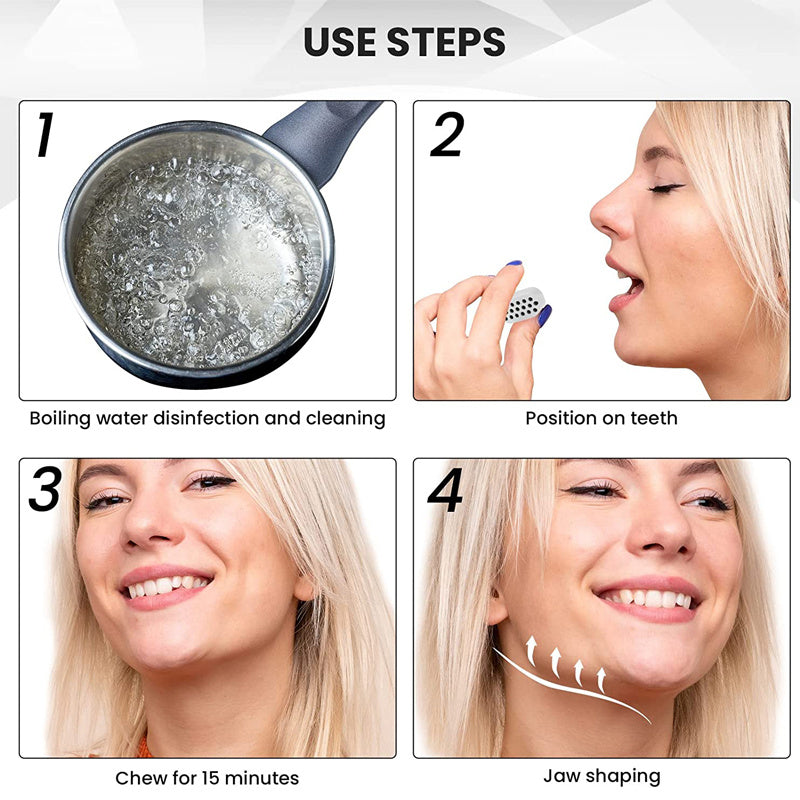 USE STEPS

1

Boiling water disinfection and cleaning

2

Position on teeth

3

Chew for 15 minutes

4

Jaw shaping