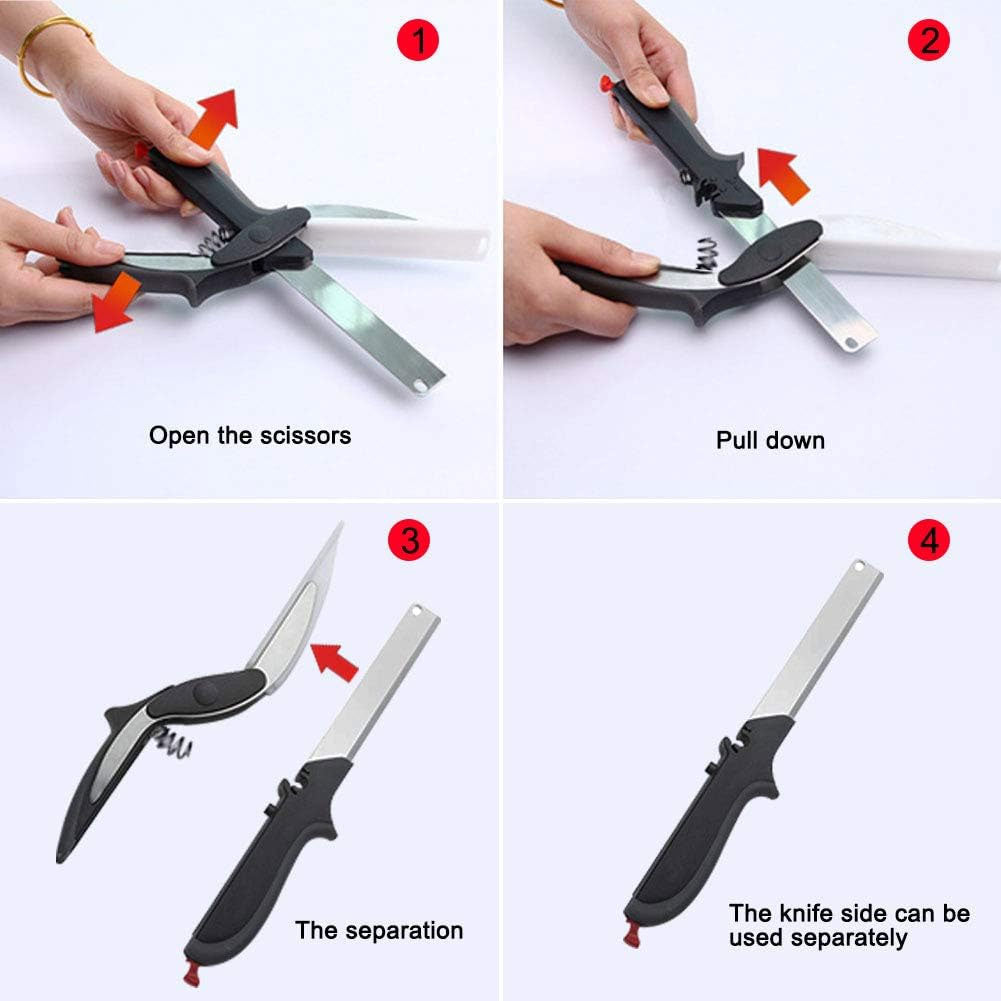 1

Open the scissors

2

Pull down

3

The separation

4

The knife side can be used separately