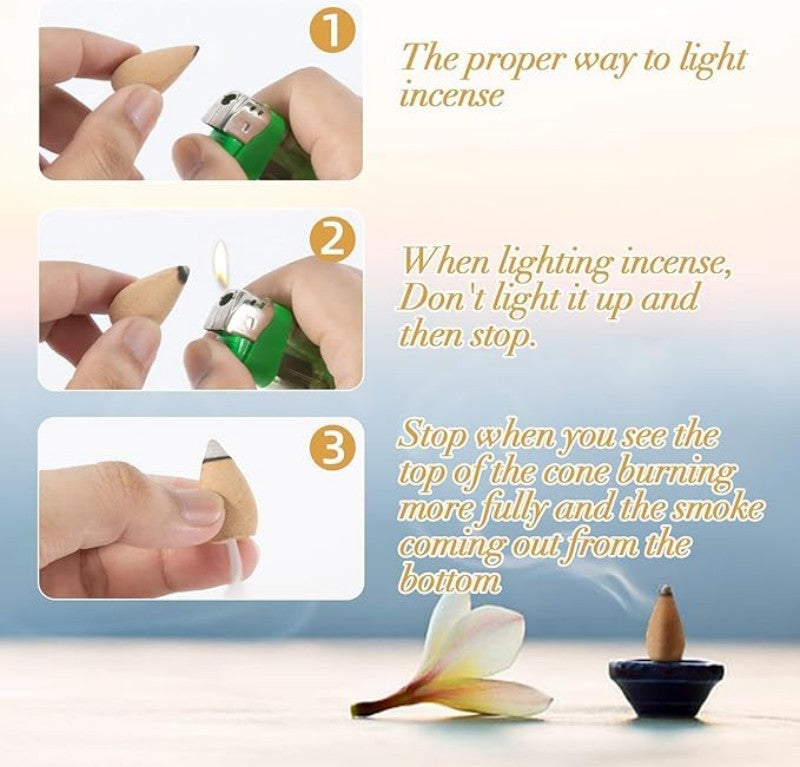 1

The proper way to light incense

2

When lighting incense, Don't light it up and then stop.

3

Stop when you see the top of the cone burning more fully and the smoke coming out from the bottom