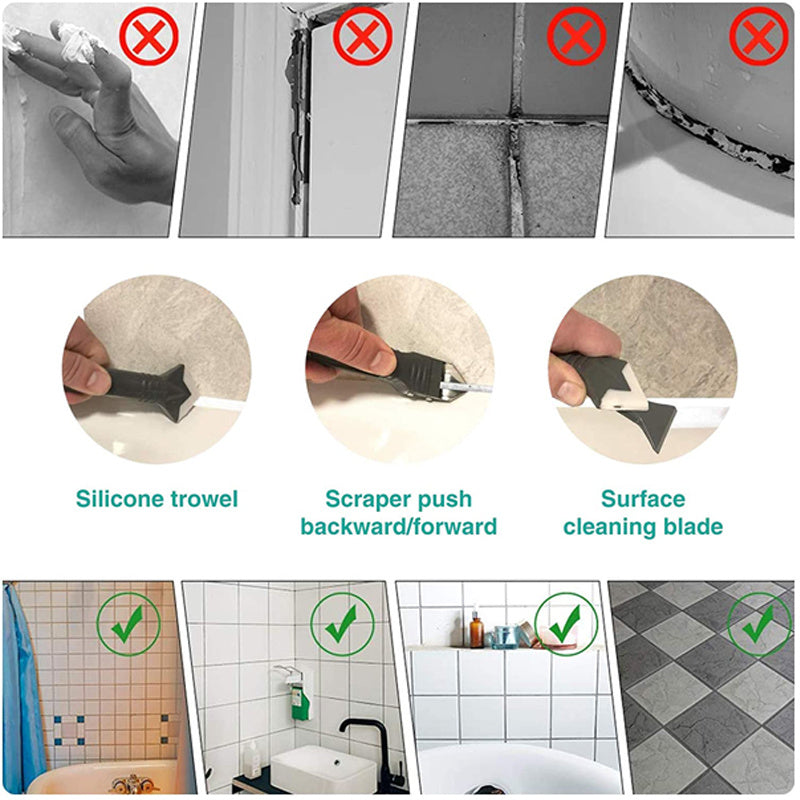 Silicone trowel

Scraper push backward/forward

Surface cleaning blade